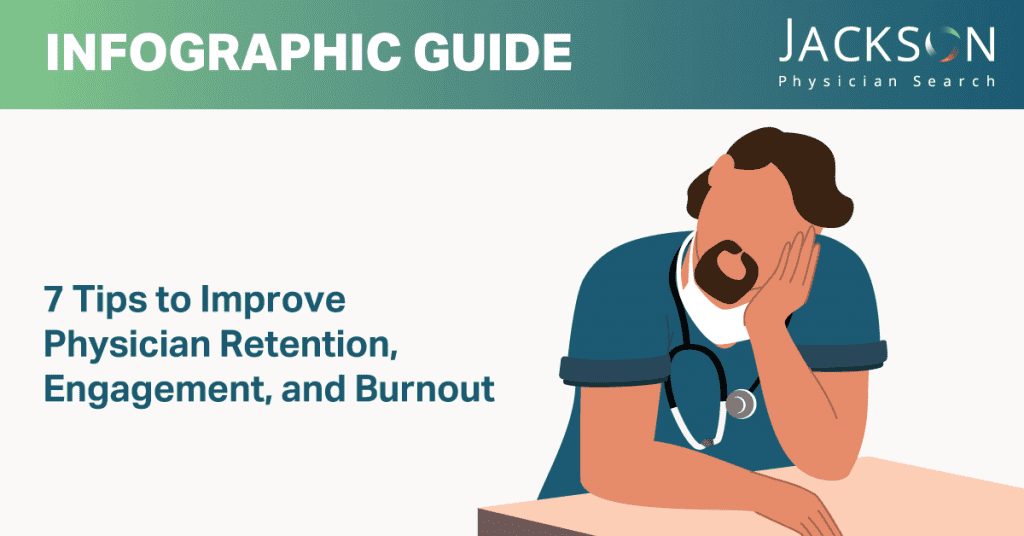 INFOGRAPHIC GUIDE

JACKSON
Physician Search

7 Tips to Improve Physician Retention, Engagement, and Burnout