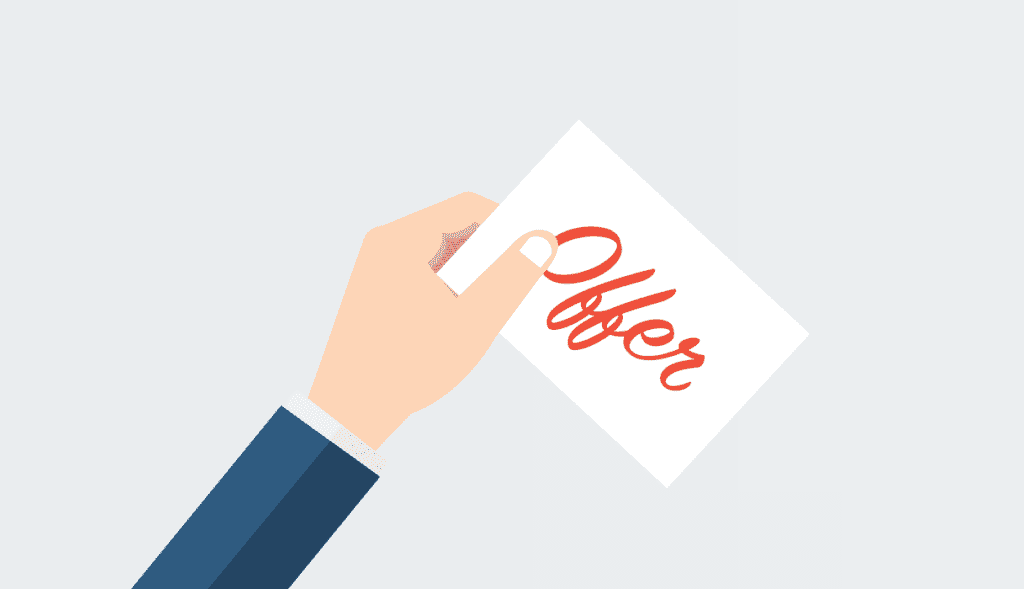 Offer