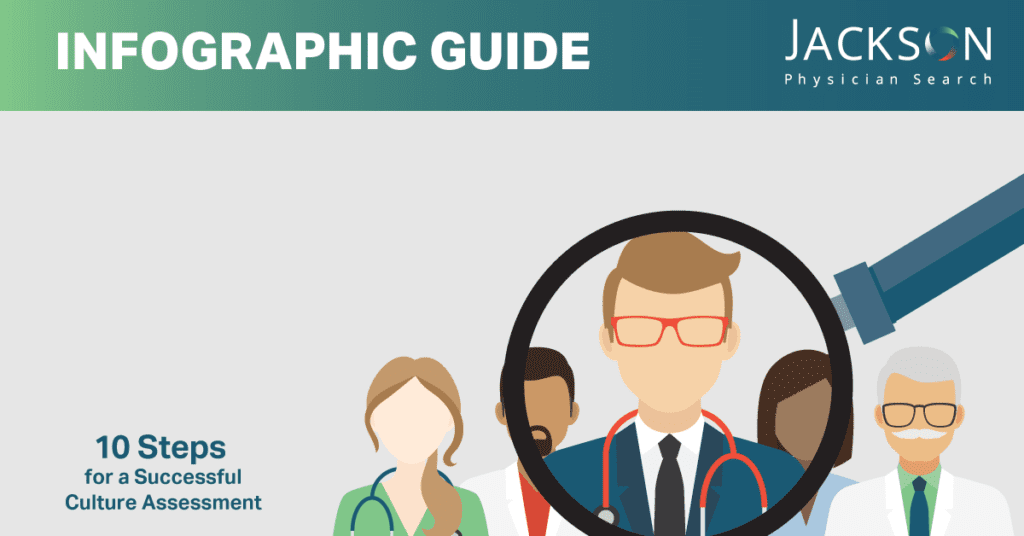 INFOGRAPHIC GUIDE

JACKSON
Physician Search

10 Steps
for a Successful
Culture Assessment